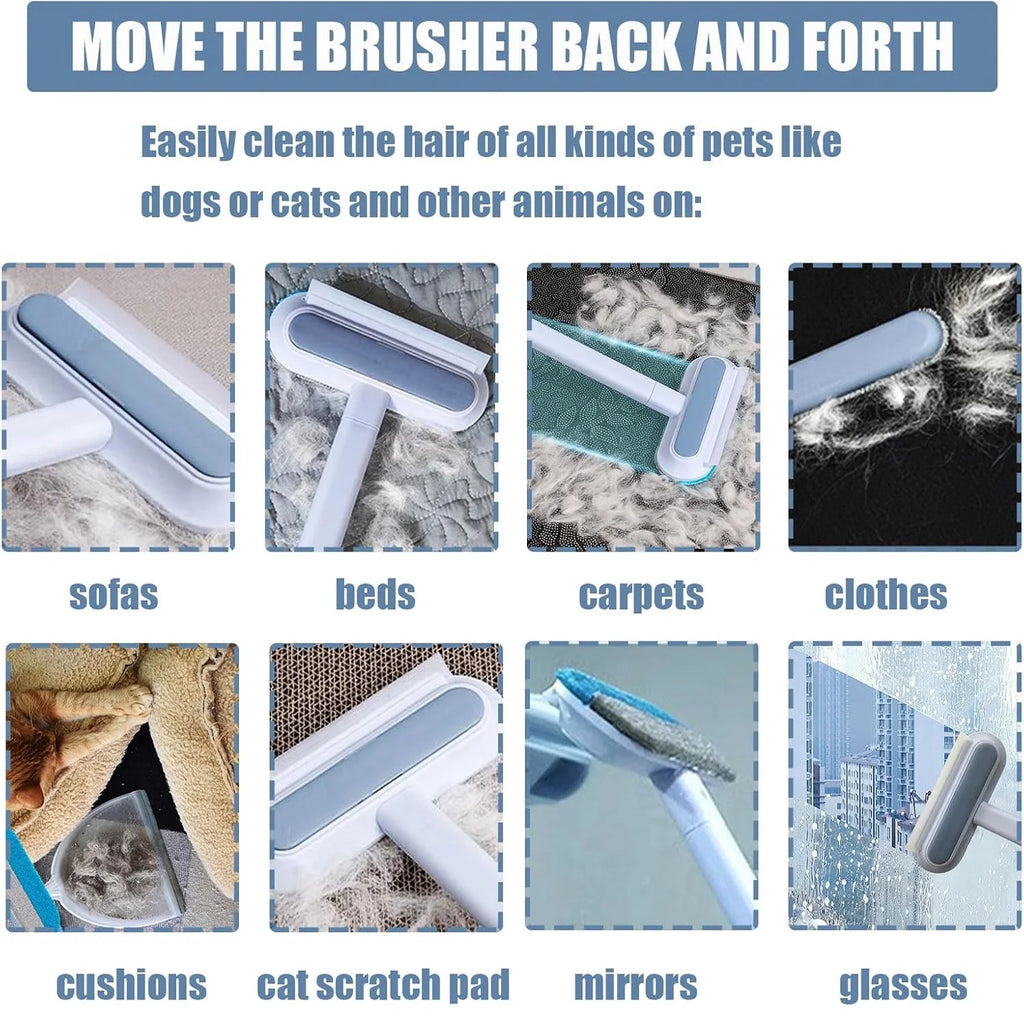 MOVE THE BRUSHER BACK AND FORTH

Easily clean the hair of all kinds of pets like dogs or cats and other animals on:

sofas

beds

carpets

clothes

cushions

cat scratch pad

mirrors

glasses